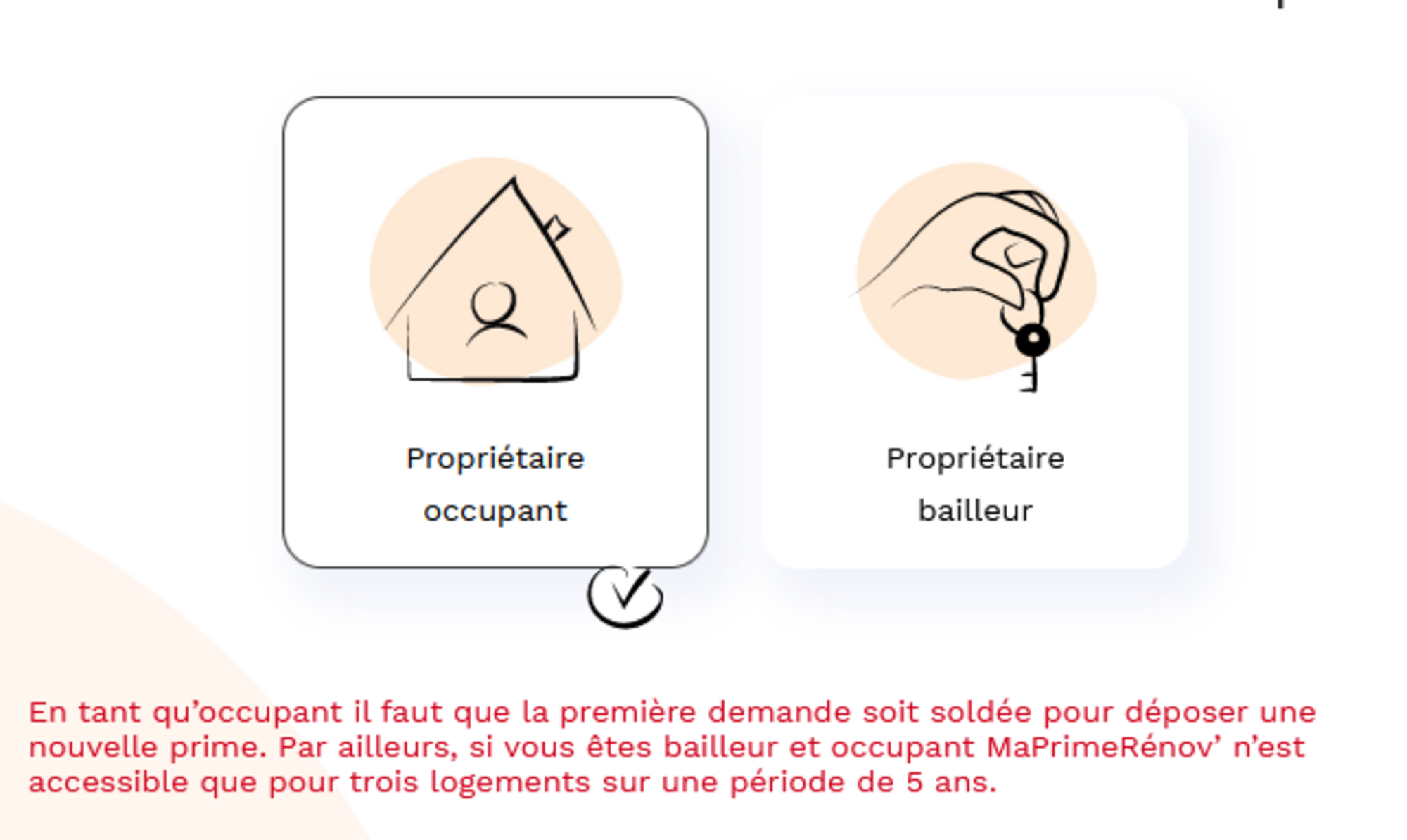 Propriétaire occupant

Propriétaire bailleur

En tant qu’occupant il faut que la première demande soit soldée pour déposer une nouvelle prime. Par ailleurs, si vous êtes bailleur et occupant MaPrimeRénov’ n’est accessible que pour trois logements sur une période de 5 ans.