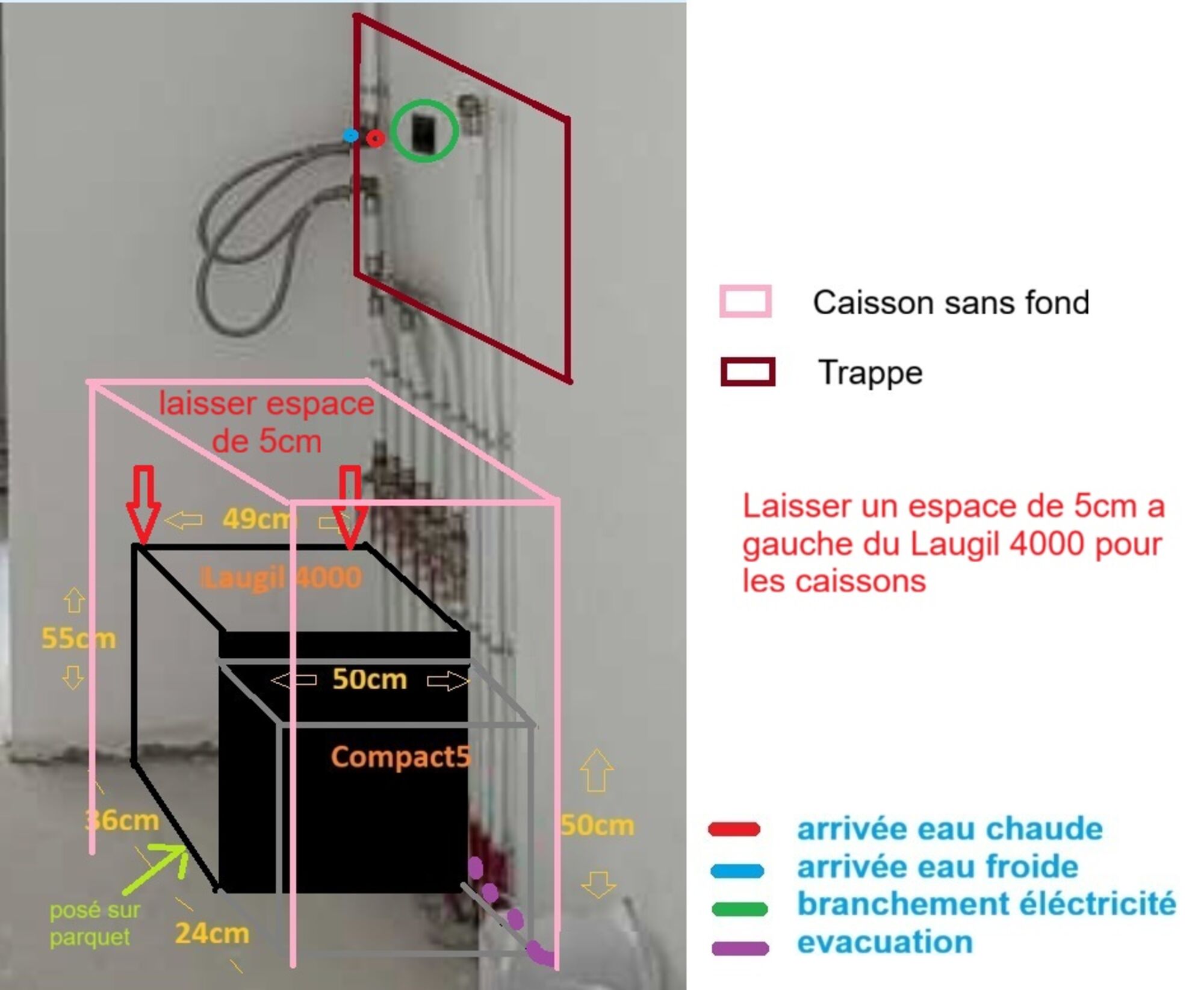 laisser espace de 5cm

49cm

Laugil 4000

55cm

50cm

Compact5

36cm

50cm

posé sur parquet

24cm

Caisson sans fond

Trappe

Laisser un espace de 5cm a gauche du Laugil 4000 pour les caissons

arrivée eau chaude
arrivée eau froide
branchement éléctricité
evacuation